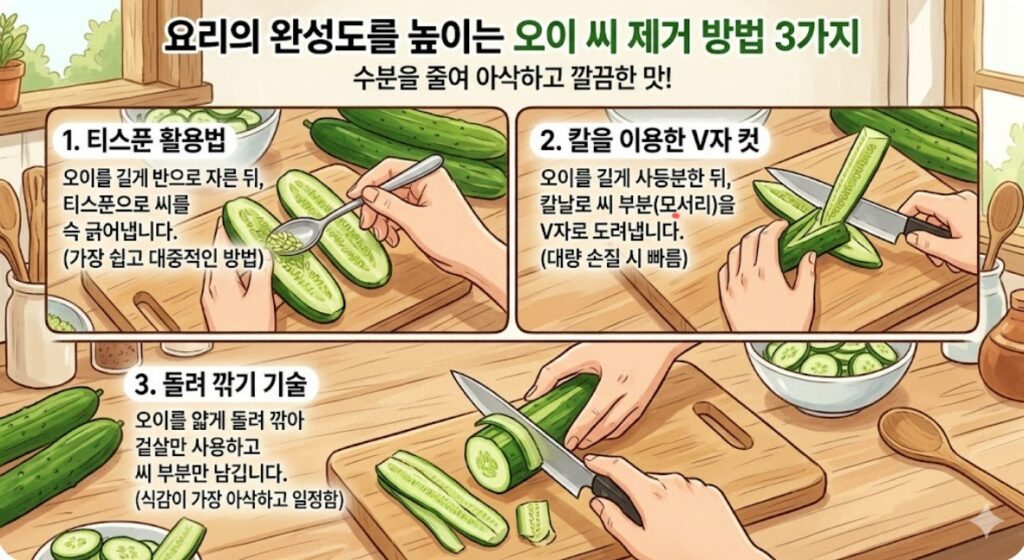 요리의 완성도를 높이는 오이 씨 제거 방법 3가지

수분을 줄여 아삭하고 깔끔한 맛!

1. 티스푼 활용법

오이를 길게 반으로 자른 뒤, 티스푼으로 씨를 슥 긁어냅니다. (가장 쉽고 대중적인 방법)

2. 칼을 이용한 V자 컷

오이를 길게 사등분한 뒤, 칼날로 씨 부분(모서리)을 V자로 도려냅니다. (대량 손질 시 빠름)

3. 돌려 깎기 기술

오이를 얇게 돌려 깎아 겉살만 사용하고 씨 부분만 남깁니다. (식감이 가장 아삭하고 일정함)